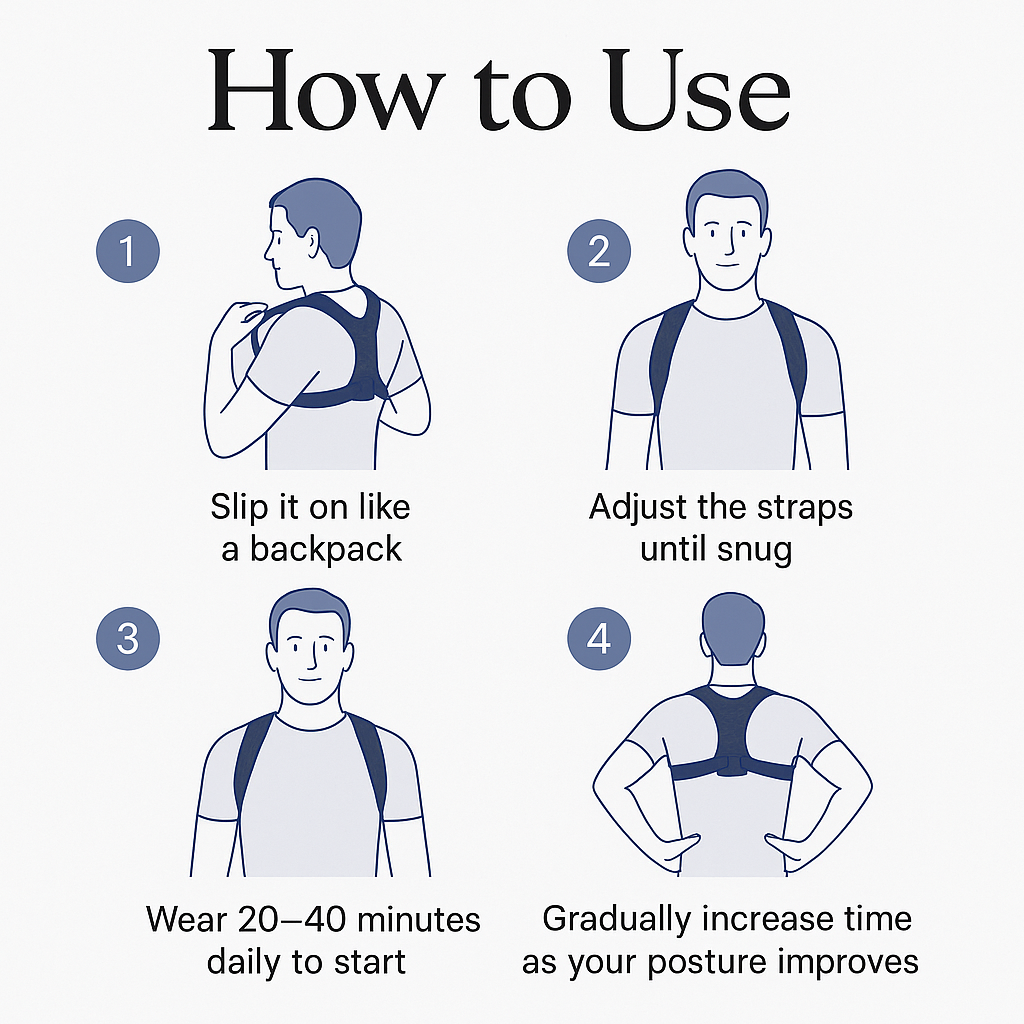 How to Use

1

Slip it on like a backpack

2

Adjust the straps until snug

3

Wear 20–40 minutes daily to start

4

Gradually increase time as your posture improves